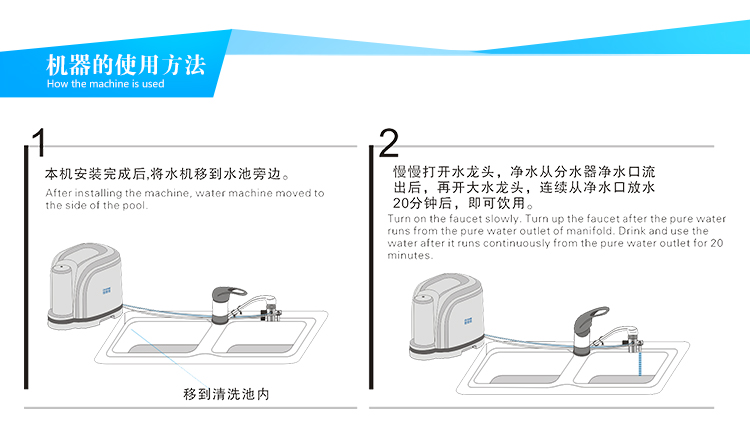 机器的使用方法
How the machine is used

1
本机安装完成后,将水机移到水池旁边。
After installing the machine, water machine moved to the side of the pool.

移到清洗池内

2
慢慢打开水龙头，净水从分水器净水口流出后，再开大水龙头，连续从净水口放水20分钟后，即可饮用。
Turn on the faucet slowly. Turn up the faucet after the pure water runs from the pure water outlet of manifold. Drink and use the water after it runs continuously from the pure water outlet for 20 minutes.